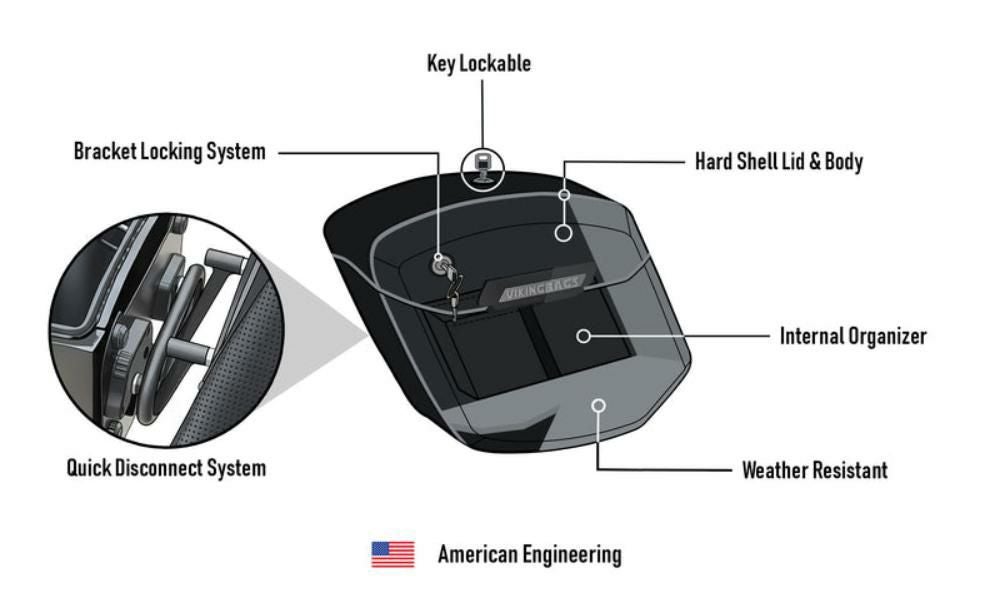 Key Lockable

Bracket Locking System

Hard Shell Lid & Body

VIKINGBAGS

Internal Organizer

Quick Disconnect System

Weather Resistant

American Engineering