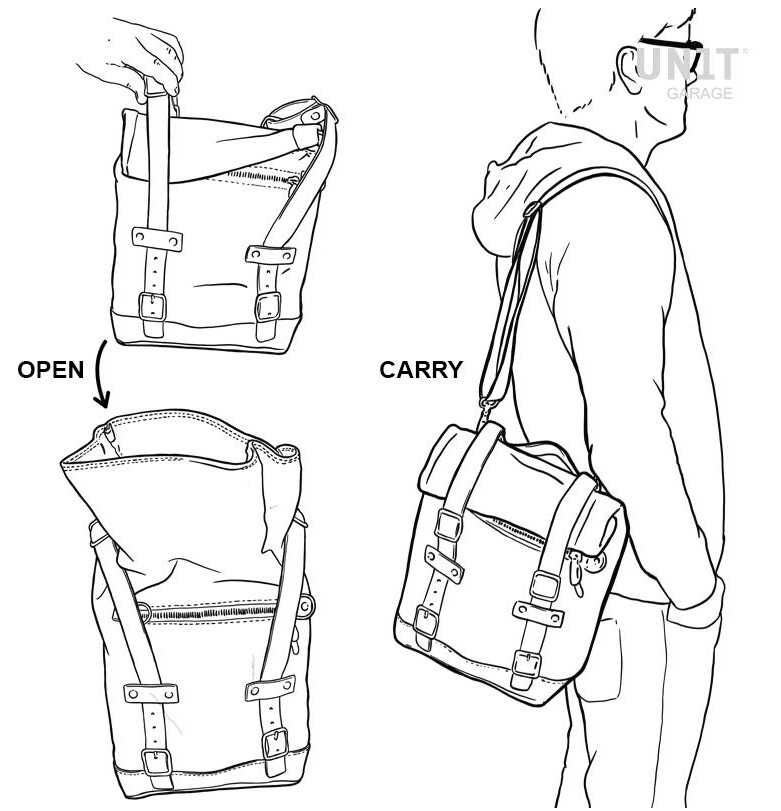 UNIT
GARAGE

OPEN

CARRY