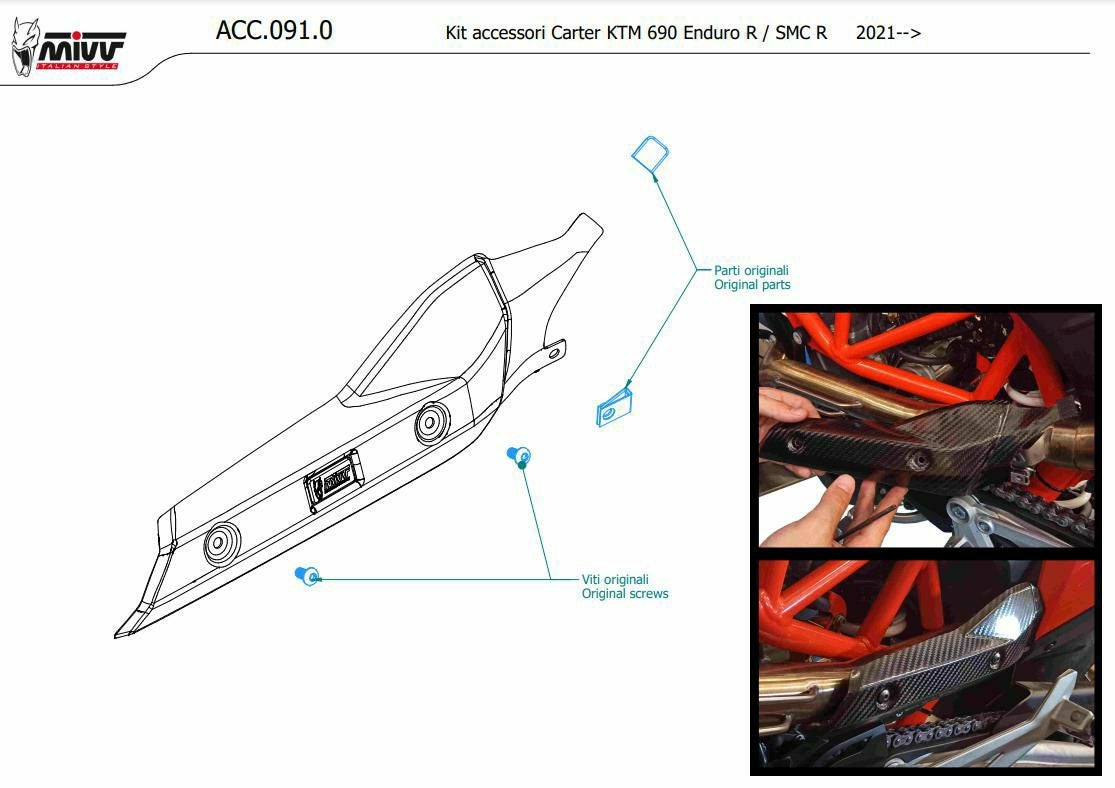 MIVV
ITALIAN STYLE

ACC.091.0

Kit accessori Carter KTM 690 Enduro R / SMC R 2021-->

Parti originali
Original parts

Viti originali
Original screws