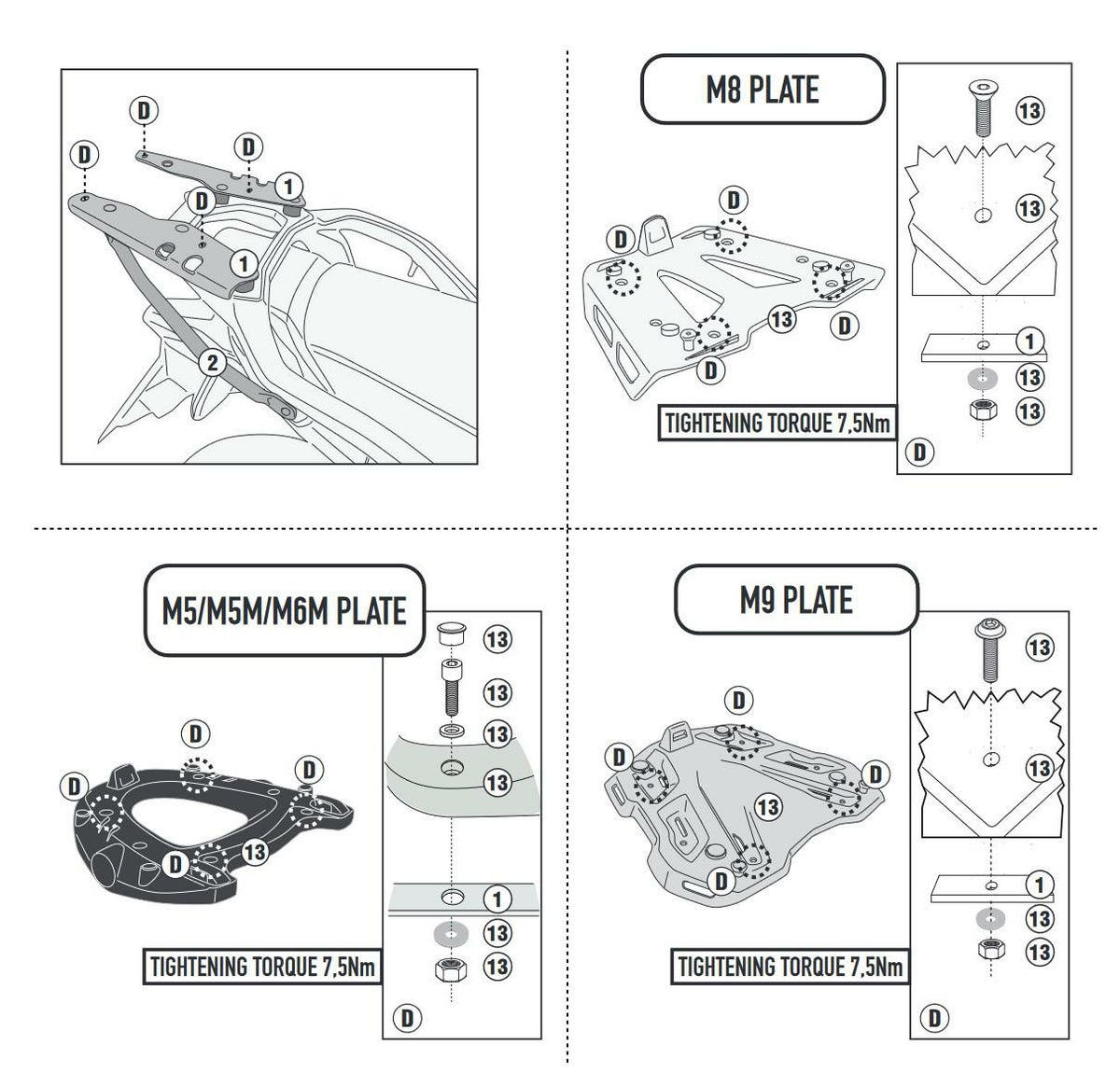 D
D
D
D
1
1
2

M8 PLATE
D
D
13
D
D
TIGHTENING TORQUE 7,5Nm
13
13
1
13
13
D

M5/M5M/M6M PLATE
D
D
D
D
13
TIGHTENING TORQUE 7,5Nm
13
13
13
13
1
13
13
D

M9 PLATE
D
D
D
13
D
TIGHTENING TORQUE 7,5Nm
13
13
1
13
13
D