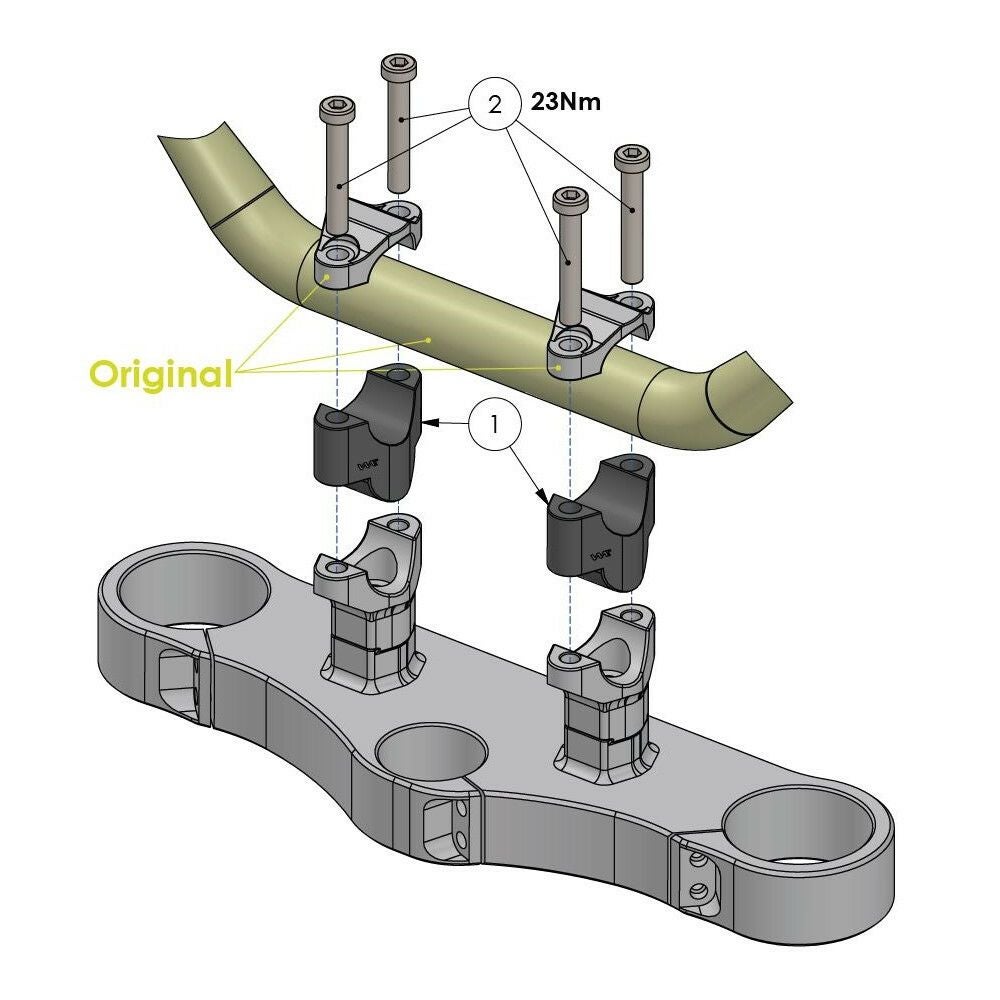 2
23Nm
Original
1