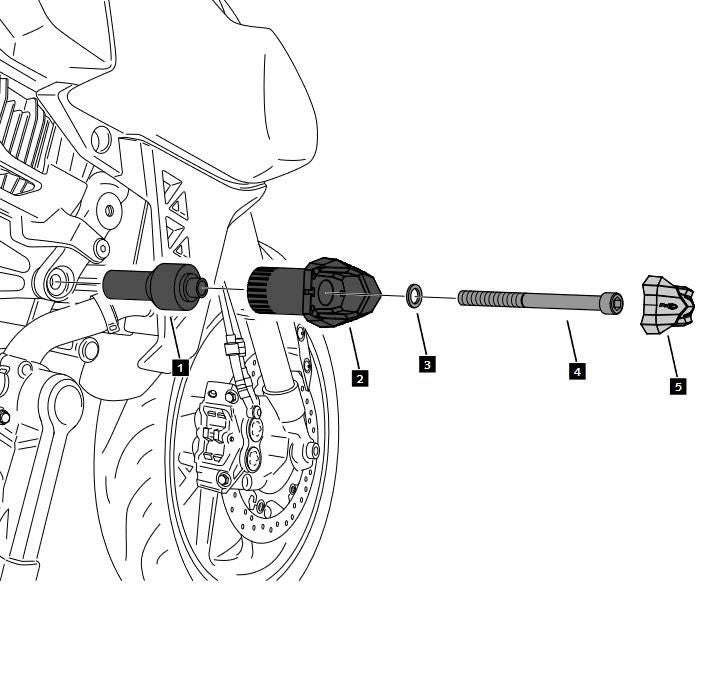 1
2
3
4
5