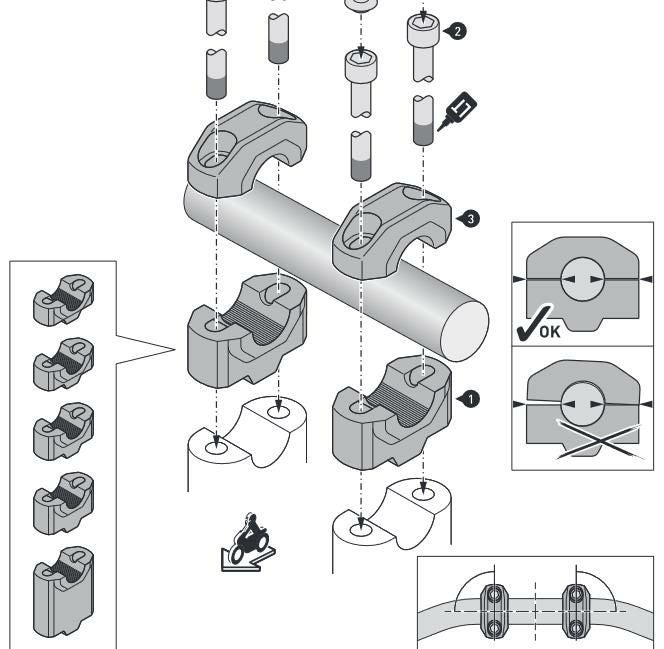 2
3
OK
1