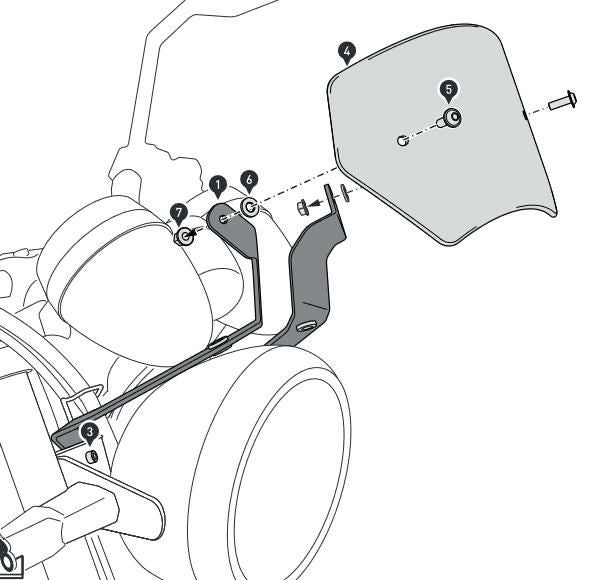 4
5
1
6
7
3