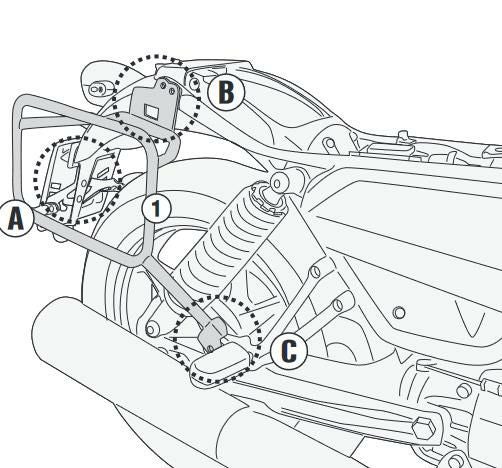 B
A
1
C