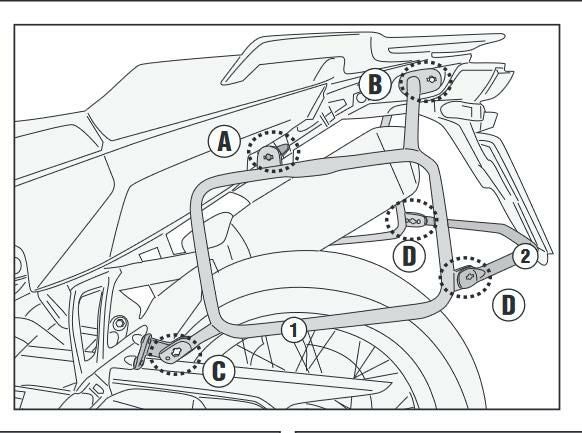 B
A
D
2
D
1
C