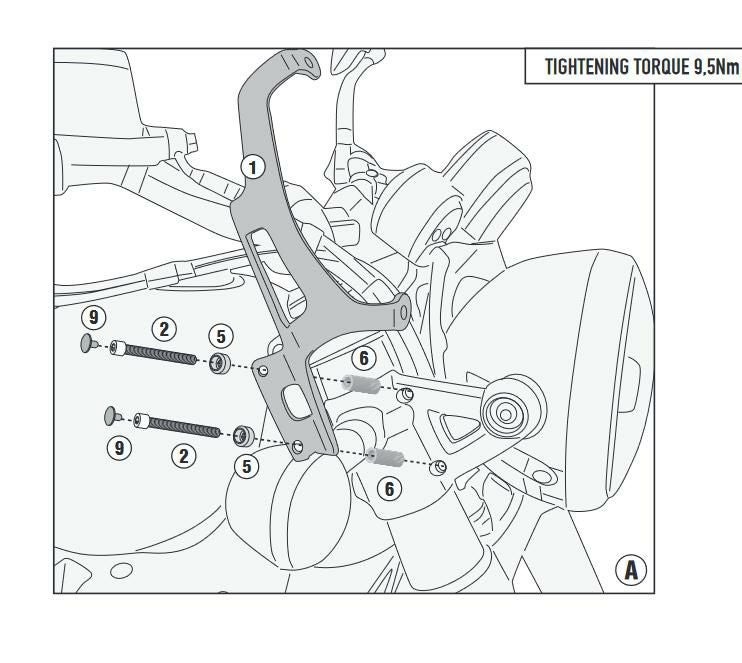 TIGHTENING TORQUE 9,5Nm

1

9

2

5

6

9

2

5

6

A