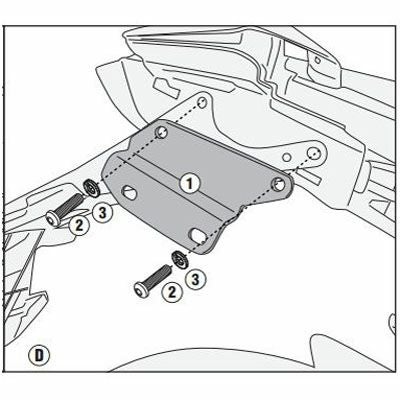 1
3
2
3
2
D