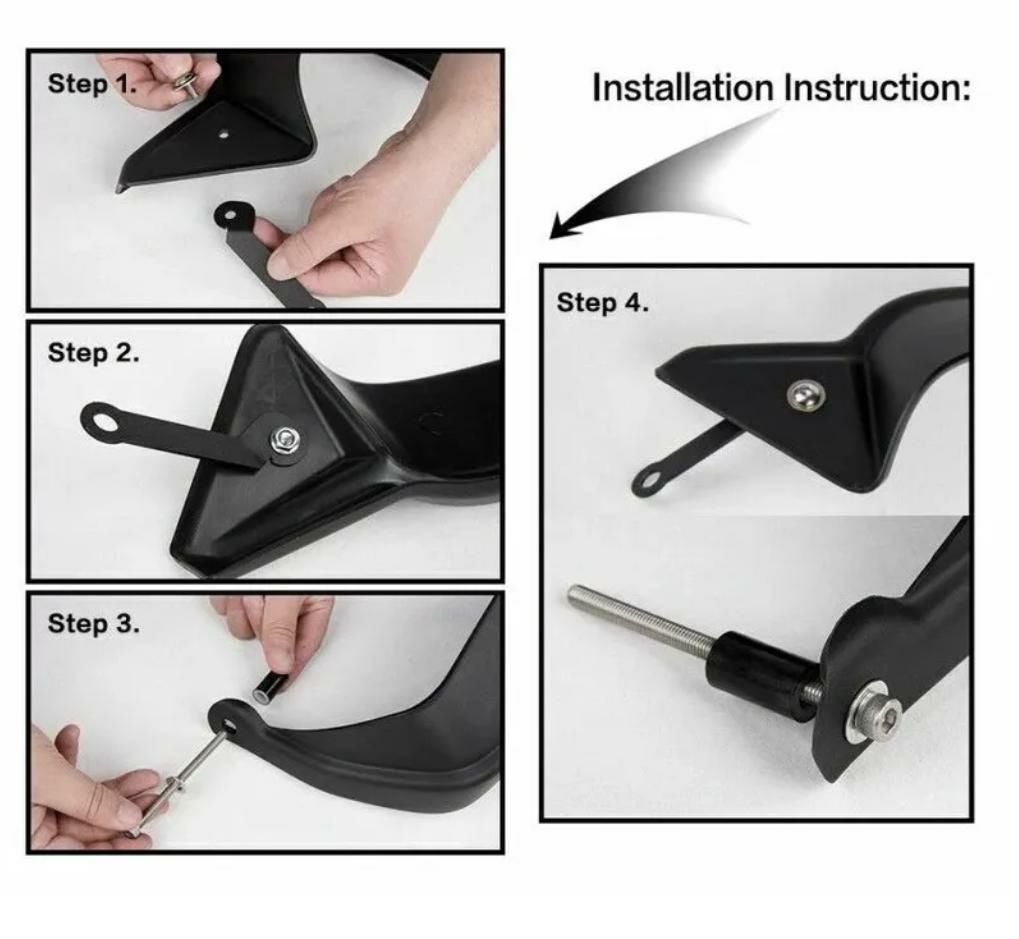 Installation Instruction:

Step 1.

Step 2.

Step 3.

Step 4.