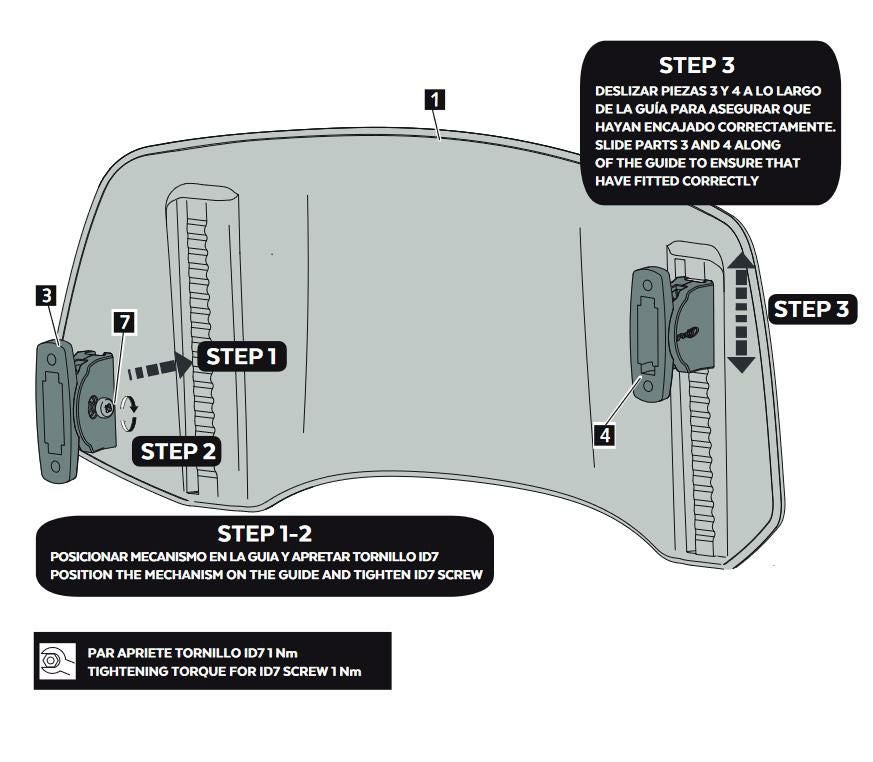 STEP 3
DESLIZAR PIEZAS 3 Y 4 A LO LARGO DE LA GUÍA PARA ASEGURAR QUE HAYAN ENCAJADO CORRECTAMENTE.
SLIDE PARTS 3 AND 4 ALONG OF THE GUIDE TO ENSURE THAT HAVE FITTED CORRECTLY

1

3

7

STEP 1

STEP 2

STEP 3

4

STEP 1-2
POSICIONAR MECANISMO EN LA GUIA Y APRETAR TORNILLO ID7
POSITION THE MECHANISM ON THE GUIDE AND TIGHTEN ID7 SCREW

PAR APRIETE TORNILLO ID7 1 Nm
TIGHTENING TORQUE FOR ID7 SCREW 1 Nm