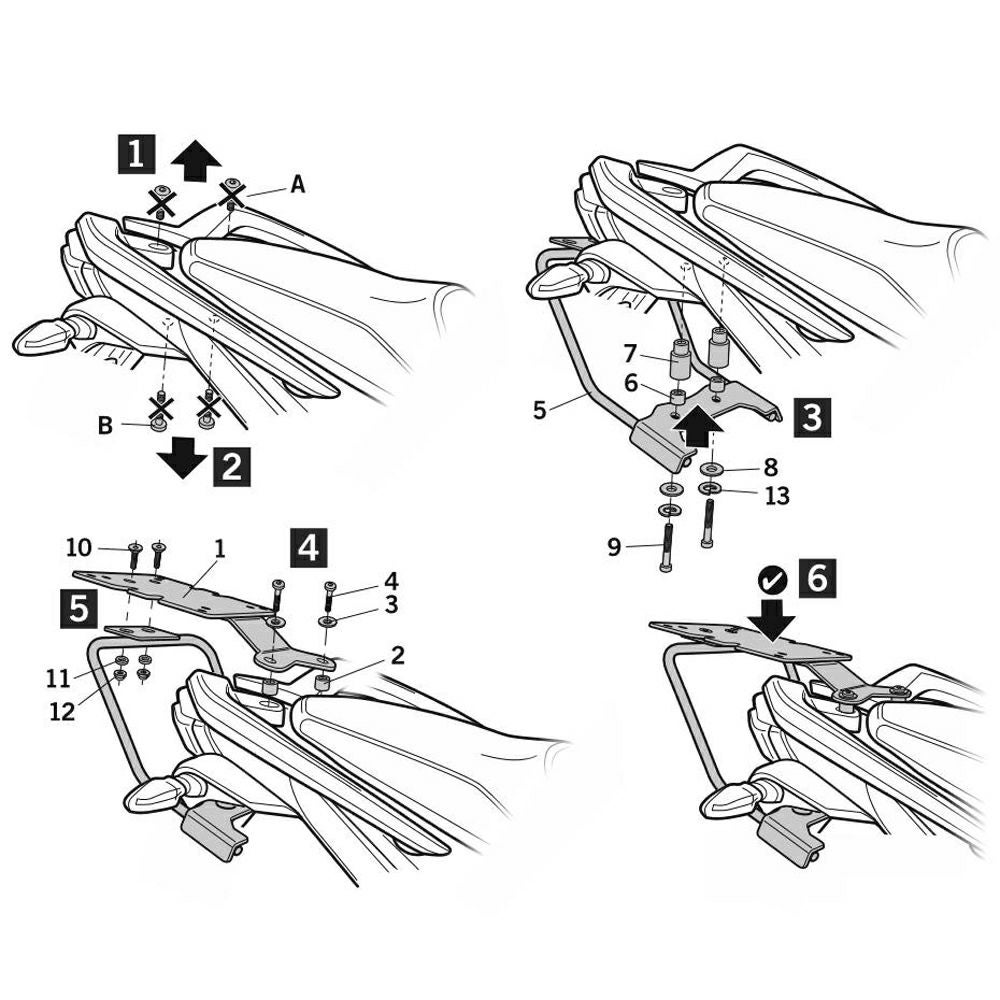 1
A
B
2

7
6
5
3
8
13
9

10
1
4
4
3
5
2
11
12

6