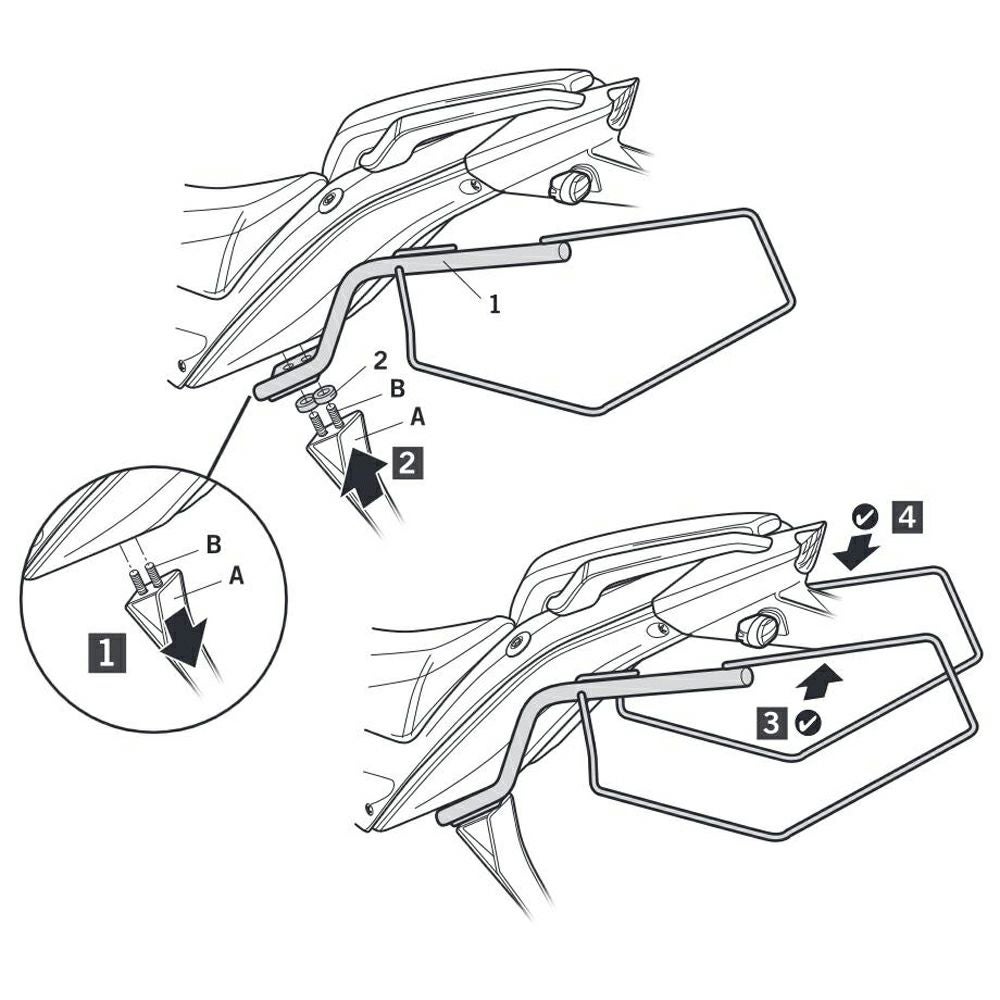 1
2
B
A
2
B
A
1
4
3