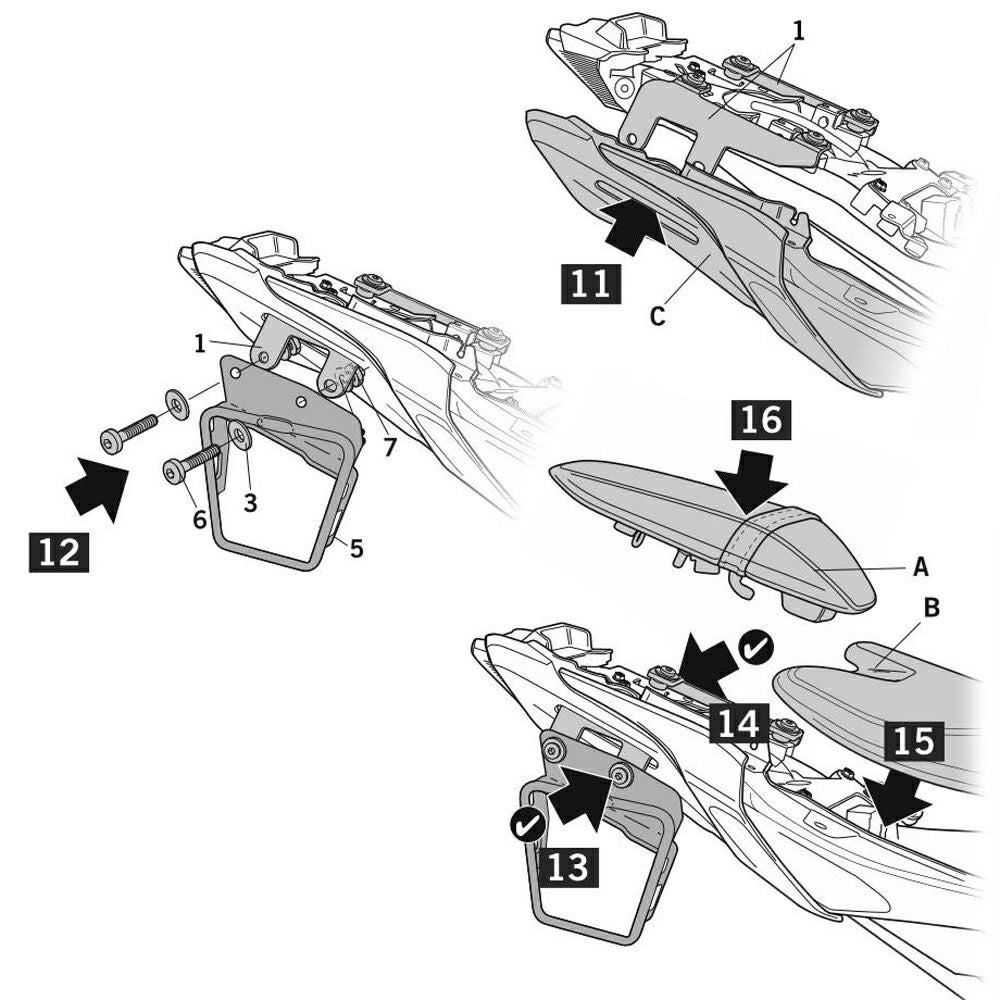 1
11
C
1
7
3
6
5
12
16
A
B
14
15
13