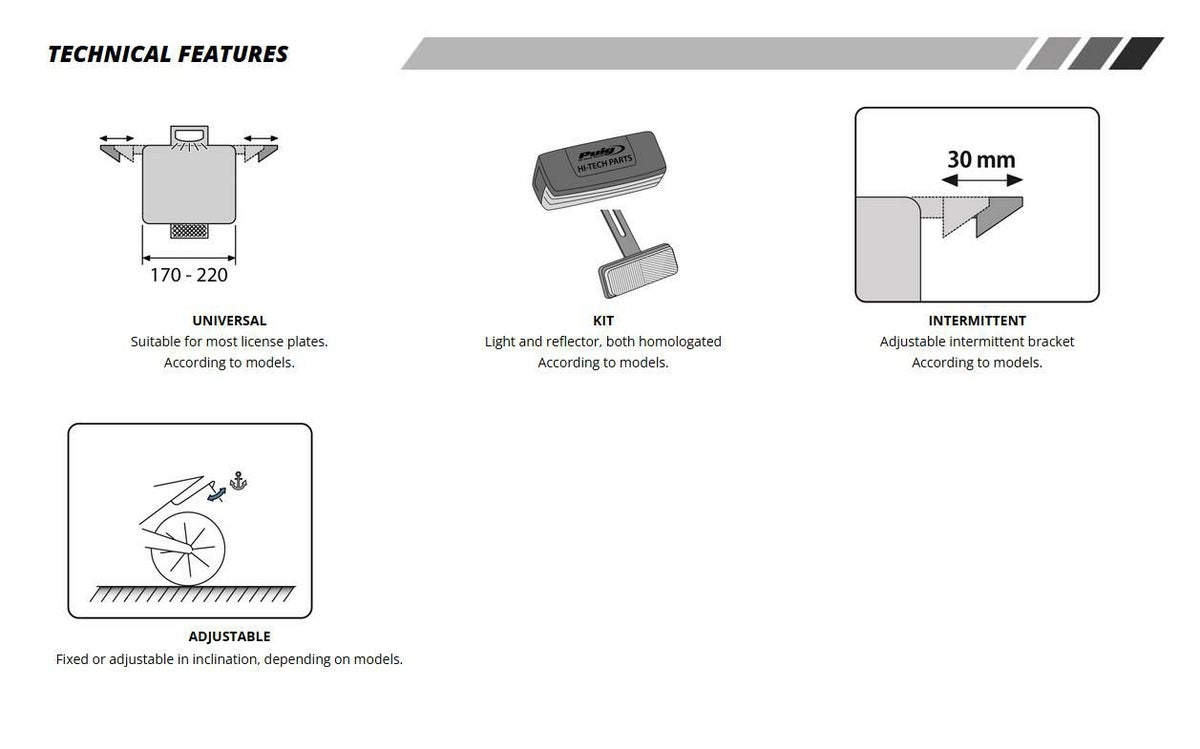 TECHNICAL FEATURES

170 - 220

UNIVERSAL
Suitable for most license plates.
According to models.

Puig
HI-TECH PARTS

KIT
Light and reflector, both homologated
According to models.

30 mm

INTERMITTENT
Adjustable intermittent bracket
According to models.

ADJUSTABLE
Fixed or adjustable in inclination, depending on models.