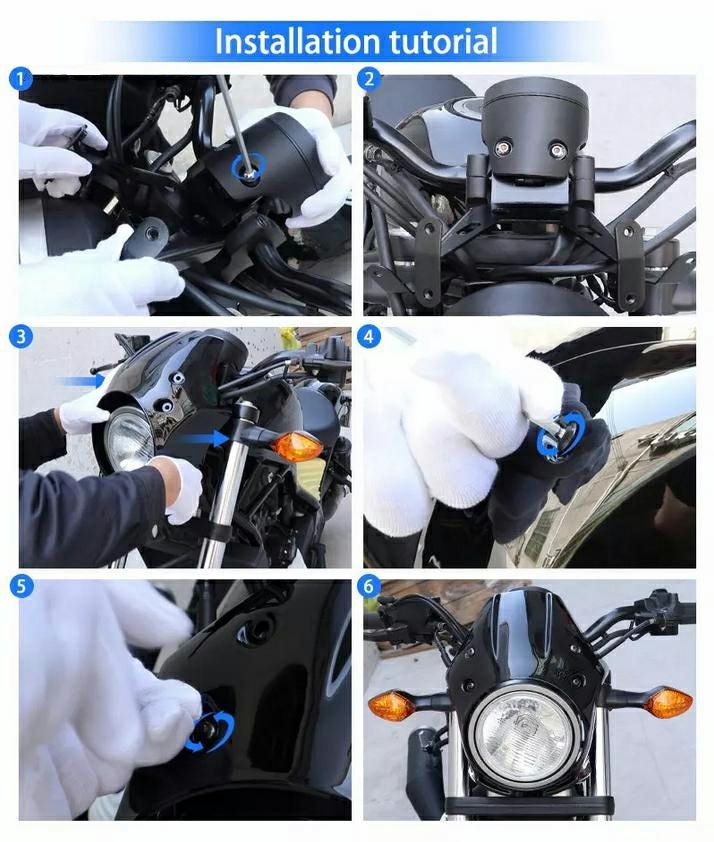 Installation tutorial

1

2

3

4

5

6