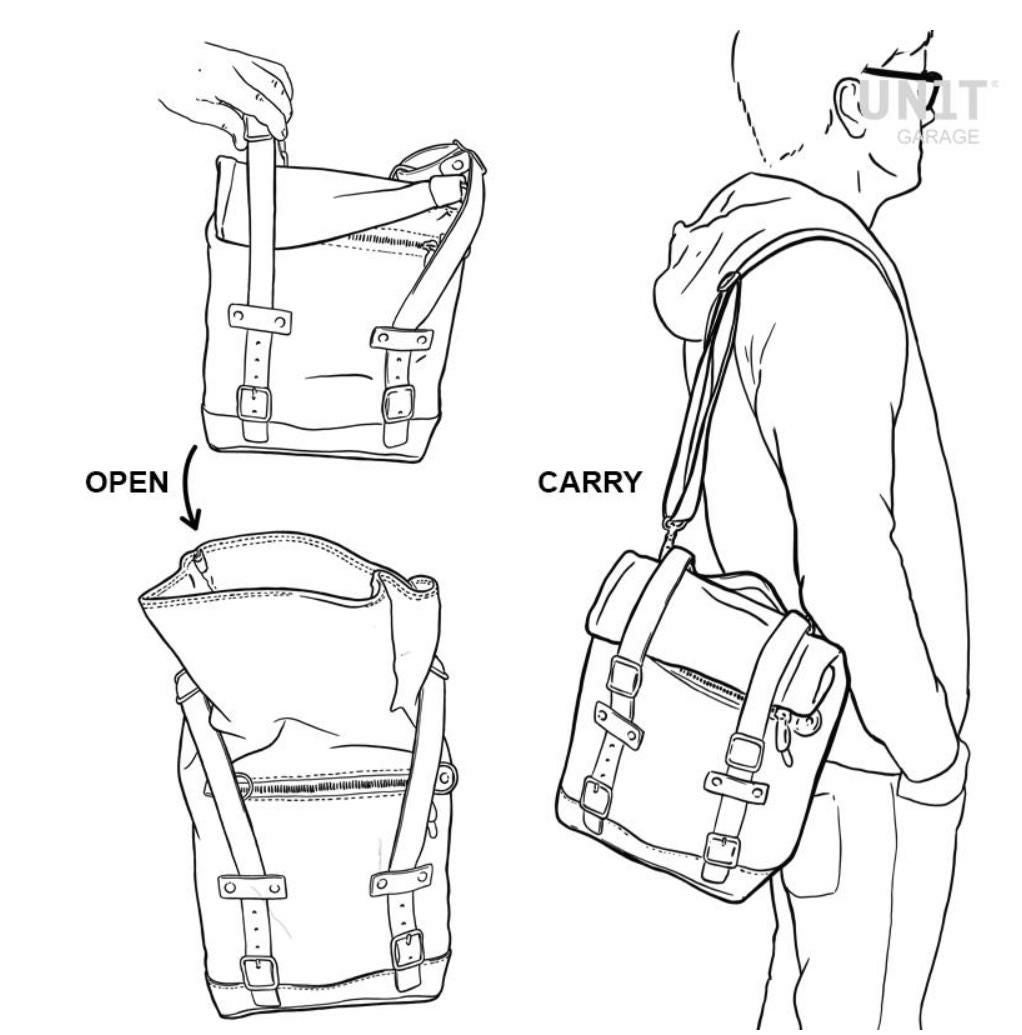 UNIT GARAGE

OPEN

CARRY