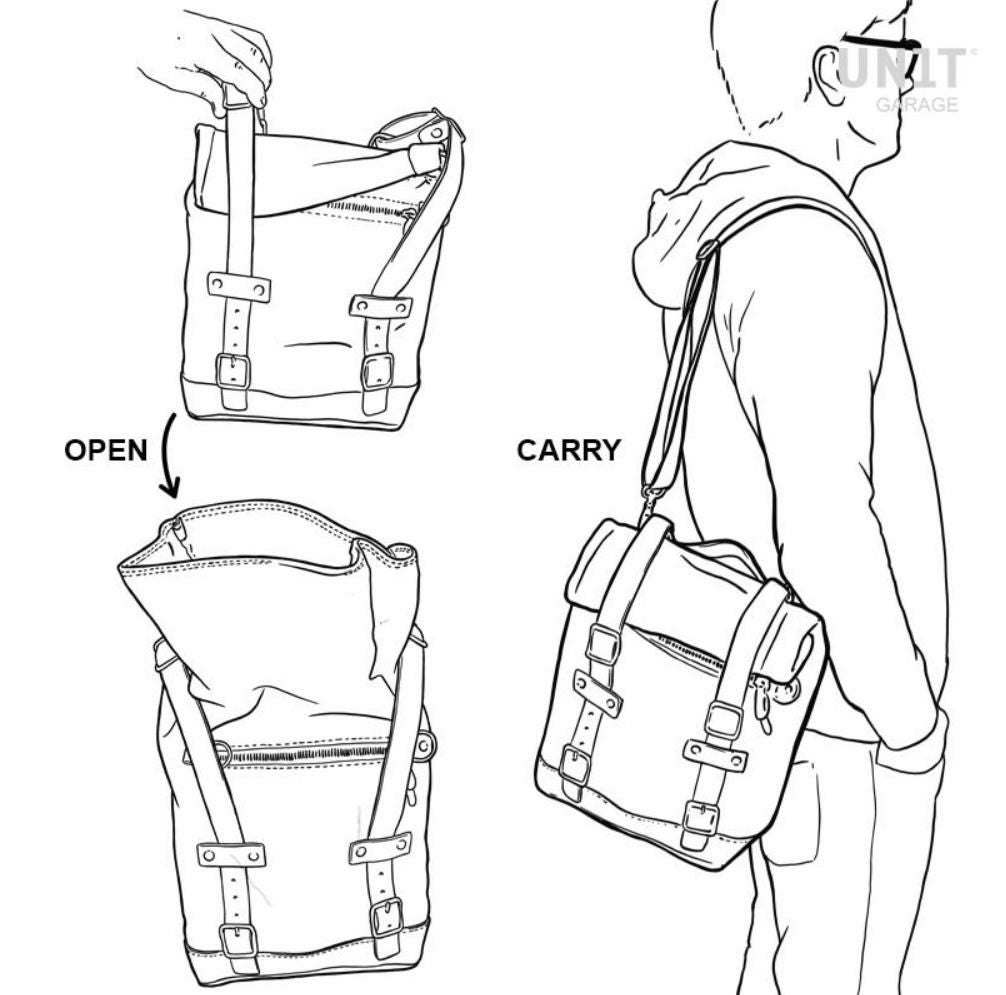 UNIT
GARAGE

OPEN

CARRY