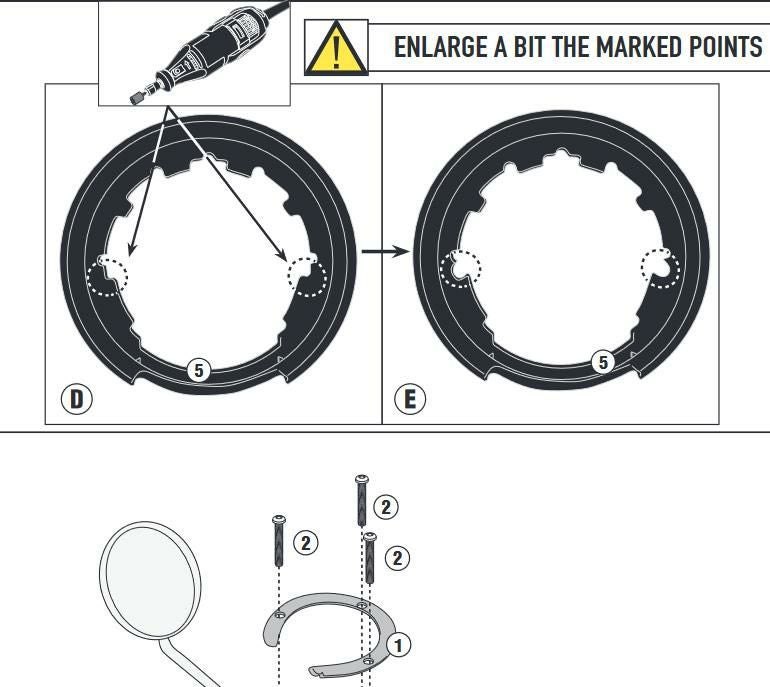 ENLARGE A BIT THE MARKED POINTS

5

D

5

E

2

2

2

1