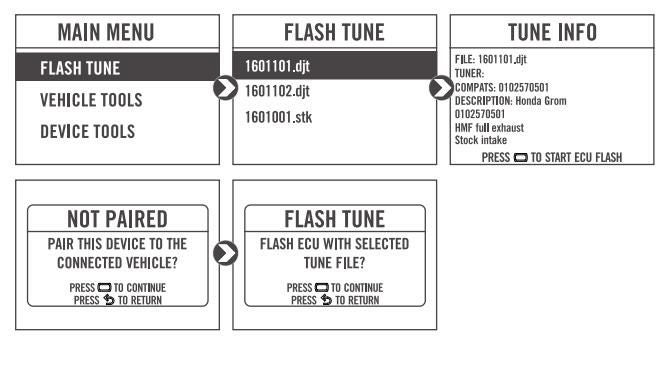 MAIN MENU

FLASH TUNE

VEHICLE TOOLS

DEVICE TOOLS

FLASH TUNE

1601101.djt

1601102.djt

1601001.stk

TUNE INFO

FILE: 1601101.djt
TUNER:
COMPATS: 0102570501
DESCRIPTION: Honda Grom
0102570501
HMF full exhaust
Stock intake

PRESS TO START ECU FLASH

NOT PAIRED

PAIR THIS DEVICE TO THE CONNECTED VEHICLE?

PRESS TO CONTINUE
PRESS TO RETURN

FLASH TUNE

FLASH ECU WITH SELECTED TUNE FILE?

PRESS TO CONTINUE
PRESS TO RETURN