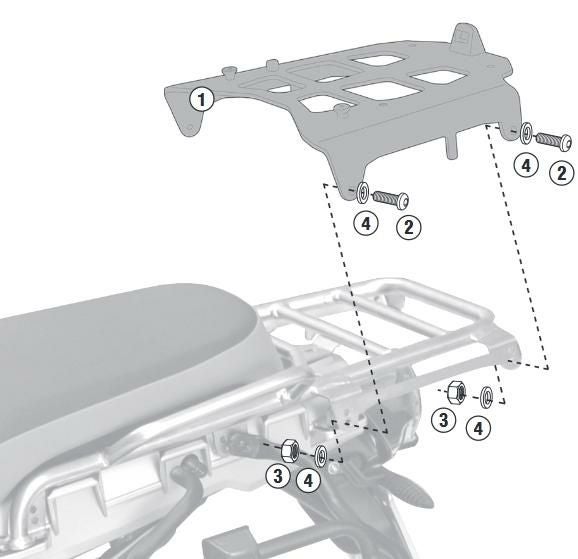 1
4
2
4
2
3
4
3
4