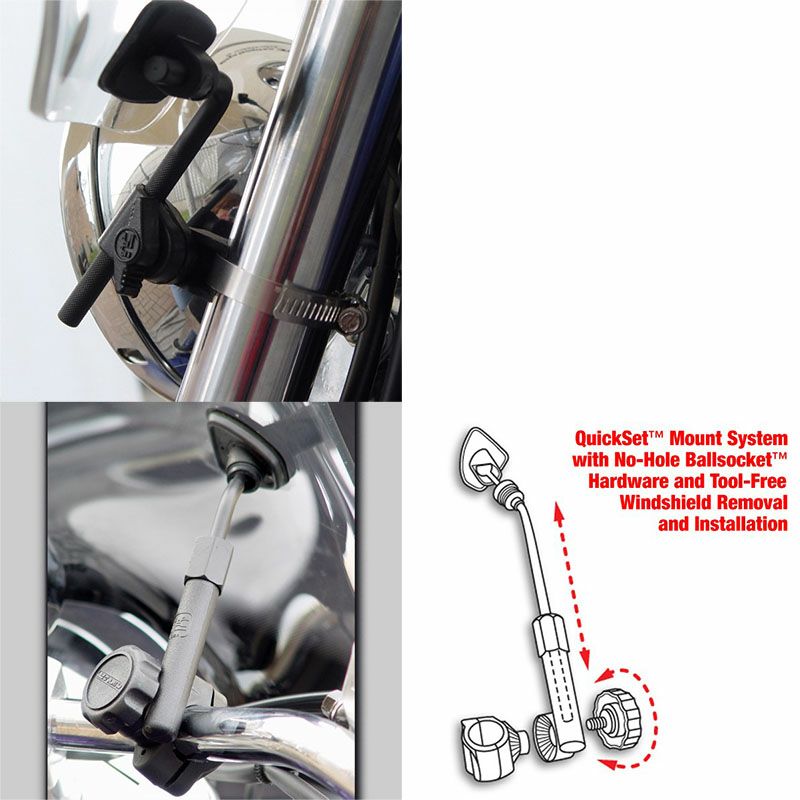 QuickSet™ Mount System with No-Hole Ballsocket™ Hardware and Tool-Free Windshield Removal and Installation