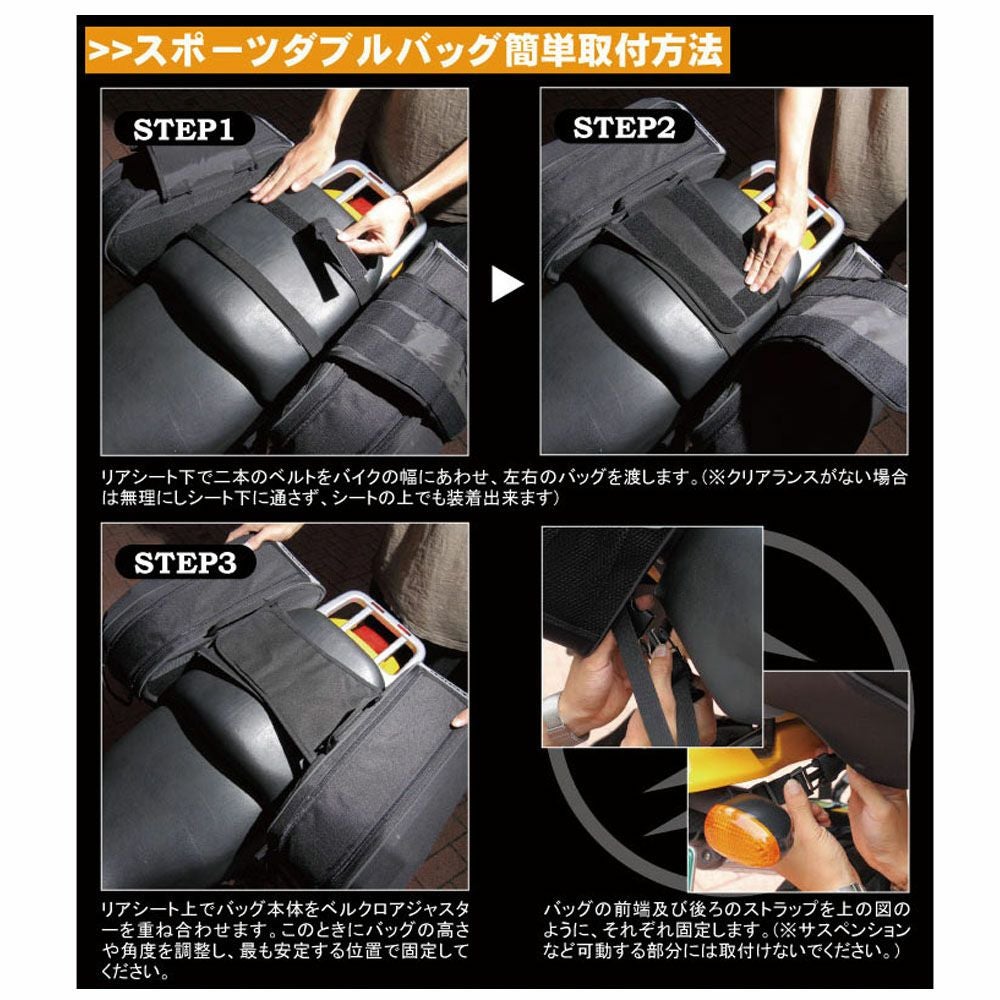 >>スポーツダブルバッグ簡単取付方法

STEP1

STEP2

リアシート下で二本のベルトをバイクの幅にあわせ、左右のバッグを渡します。(※クリアランスがない場合は無理にしシート下に通さず、シートの上でも装着出来ます)

STEP3

リアシート上でバッグ本体をベルクロアジャスターを重ね合わせます。このときにバッグの高さや角度を調整し、最も安定する位置で固定してください。

バッグの前端及び後ろのストラップを上の図のように、それぞれ固定します。(※サスペンションなど可動する部分には取付けないでください。)