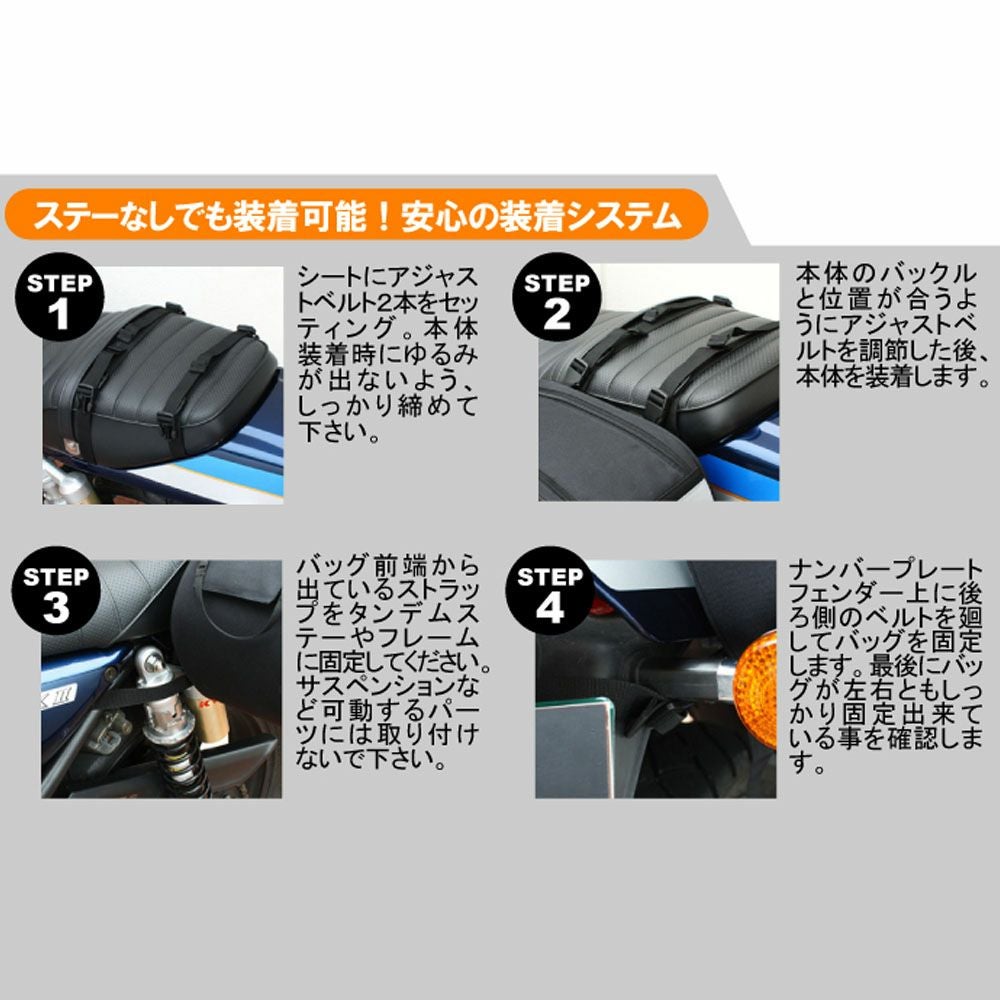 ステーなしでも装着可能！安心の装着システム

STEP 1

シートにアジャストベルト2本をセッティング。本体装着時にゆるみが出ないよう、しっかり締めて下さい。

STEP 2

本体のバックルと位置が合うようにアジャストベルトを調節した後、本体を装着します。

STEP 3

バッグ前端から出ているストラップをタンデムステーやフレームに固定してください。サスペンションなど可動するパーツには取り付けないで下さい。

STEP 4

ナンバープレートフェンダー上に後ろ側のベルトを廻してバッグを固定します。最後にバッグが左右ともしっかり固定出来ている事を確認します。